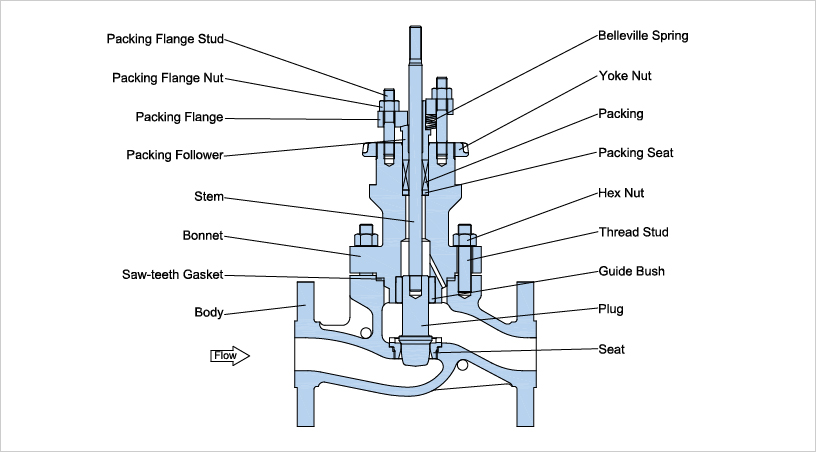 Packing Flange Stud
Packing Flange Nut
Packing Flange
Packing Follower
Stem
Bonnet
Saw-teeth Gasket
Body
Flow
Belleville Spring
Yoke Nut
Packing
Packing Seat
Hex Nut
Thread Stud
Guide Bush
Plug
Seat