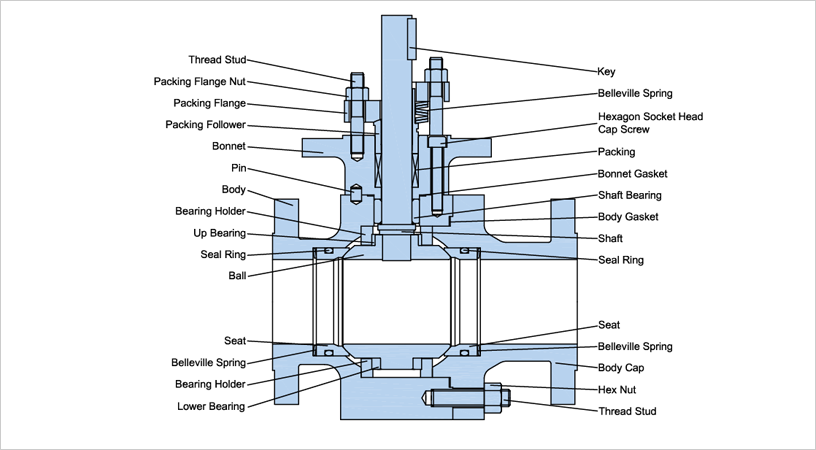 Thread Stud
Packing Flange Nut
Packing Flange
Packing Follower
Bonnet
Pin
Body
Bearing Holder
Up Bearing
Seal Ring
Ball
Seat
Belleville Spring
Bearing Holder
Lower Bearing

Key
Belleville Spring
Hexagon Socket Head Cap Screw
Packing
Bonnet Gasket
Shaft Bearing
Body Gasket
Shaft
Seal Ring
Seat
Belleville Spring
Body Cap
Hex Nut
Thread Stud