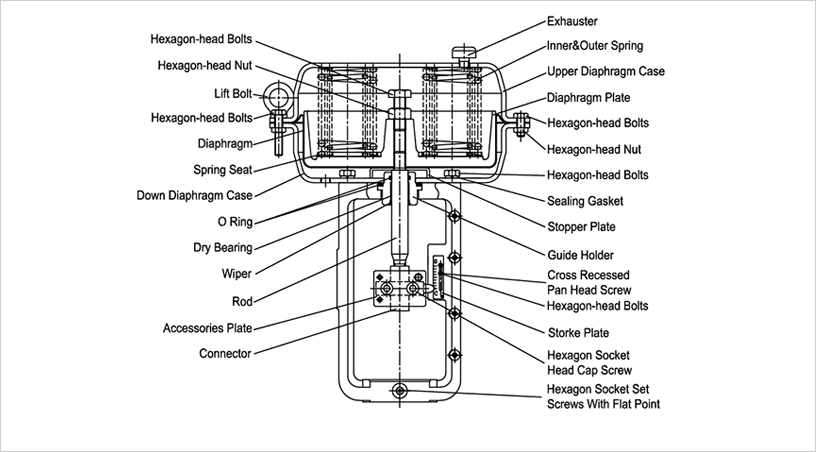 Hexagon-head Bolts
Hexagon-head Nut
Lift Bolt
Hexagon-head Bolts
Diaphragm
Spring Seat
Down Diaphragm Case
O Ring
Dry Bearing
Wiper
Rod
Accessories Plate
Connector

Exhauster
Inner&Outer Spring
Upper Diaphragm Case
Diaphragm Plate
Hexagon-head Bolts
Hexagon-head Nut
Hexagon-head Bolts
Sealing Gasket
Stopper Plate
Guide Holder
Cross Recessed Pan Head Screw
Hexagon-head Bolts
Storke Plate
Hexagon Socket Head Cap Screw
Hexagon Socket Set Screws With Flat Point