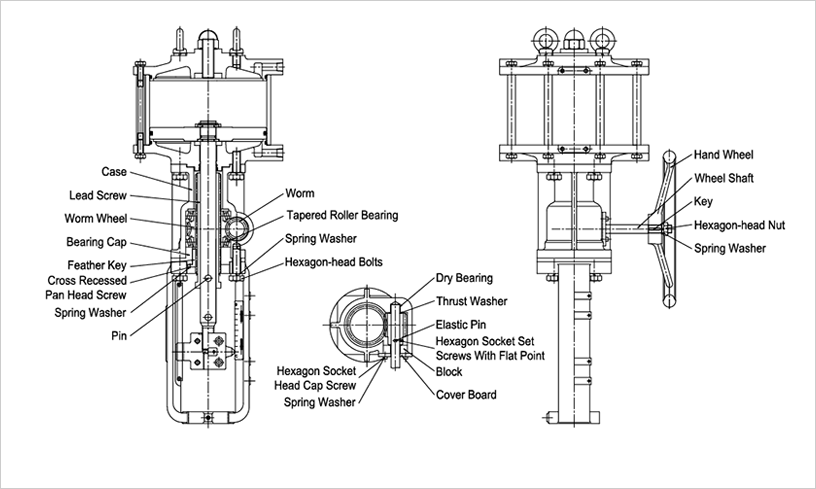 Case
Lead Screw
Worm Wheel
Bearing Cap
Feather Key
Cross Recessed Pan Head Screw
Spring Washer
Pin

Worm
Tapered Roller Bearing
Spring Washer
Hexagon-head Bolts

Dry Bearing
Thrust Washer
Elastic Pin
Hexagon Socket Set Screws With Flat Point
Block
Cover Board
Hexagon Socket Head Cap Screw
Spring Washer

Hand Wheel
Wheel Shaft
Key
Hexagon-head Nut
Spring Washer